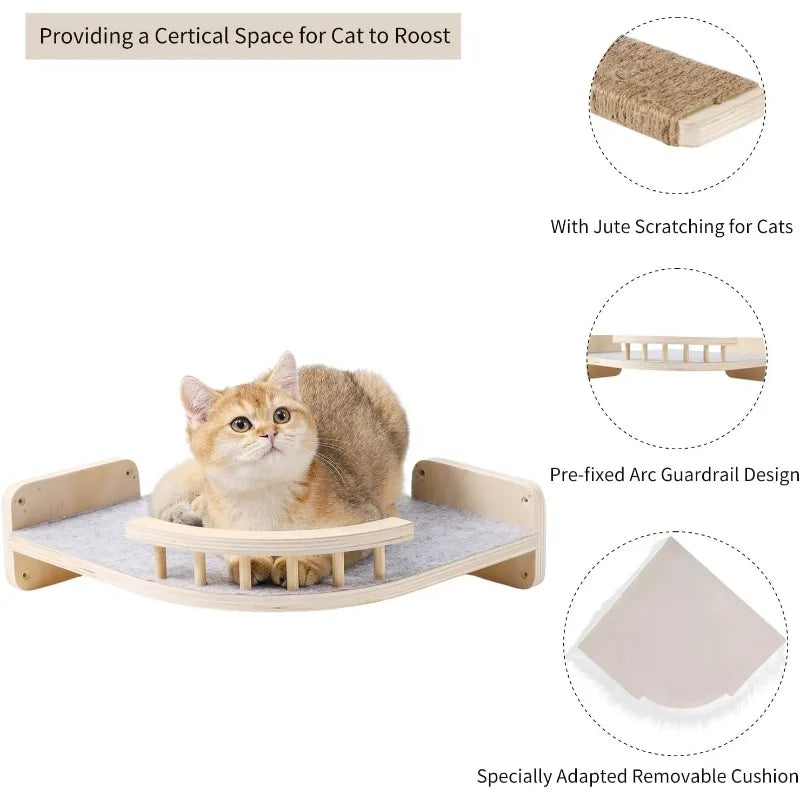 Providing a Certical Space for Cat to Roost

With Jute Scratching for Cats

Pre-fixed Arc Guardrail Design

Specially Adapted Removable Cushion